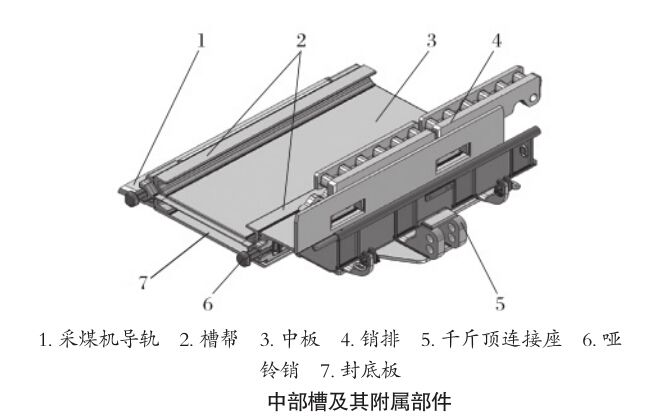 1
2
3
4
7
6
5

1. 采煤机导轨　2. 槽帮　3. 中板　4. 销排　5. 千斤顶连接座　6. 哑铃销　7. 封底板

中部槽及其附属部件